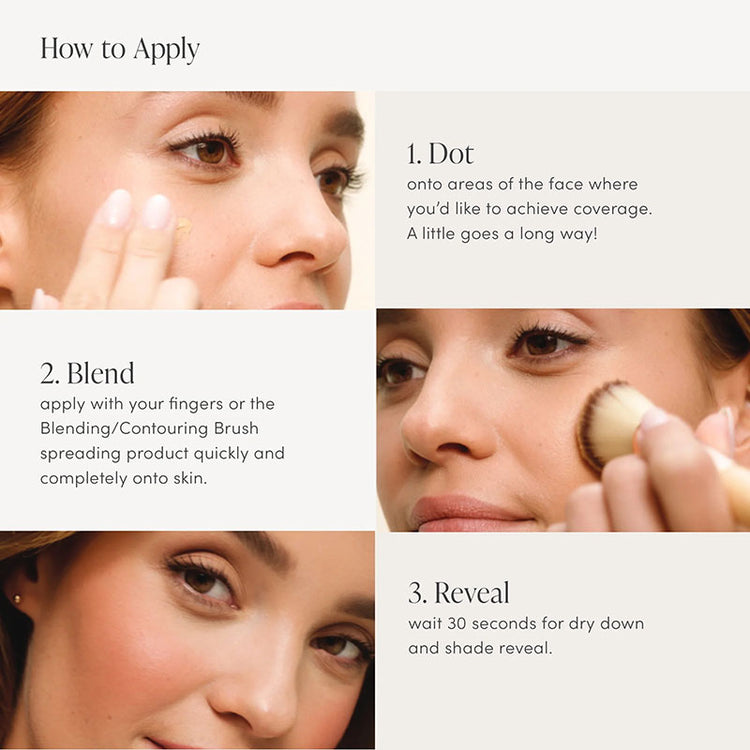 How to Apply

1. Dot
onto areas of the face where you'd like to achieve coverage. A little goes a long way!

2. Blend
apply with your fingers or the Blending/Contouring Brush spreading product quickly and completely onto skin.

3. Reveal
wait 30 seconds for dry down and shade reveal.